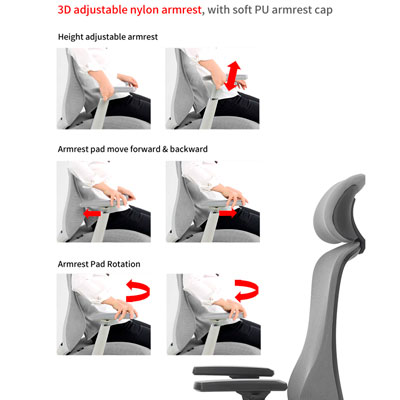 3D adjustable nylon armrest, with soft PU armrest cap

Height adjustable armrest

Armrest pad move forward & backward

Armrest Pad Rotation